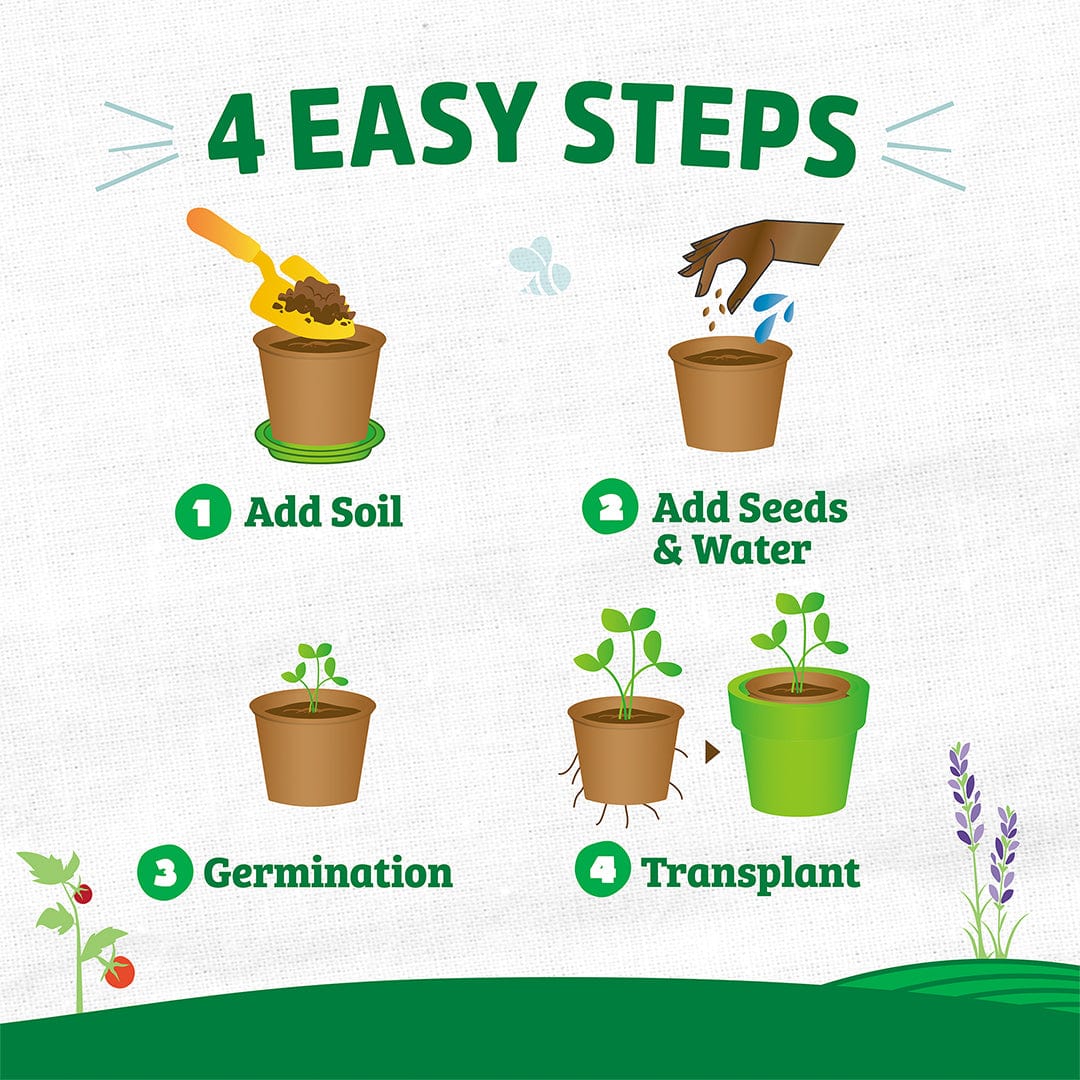 4 EASY STEPS

1 Add Soil

2 Add Seeds & Water

3 Germination

4 Transplant